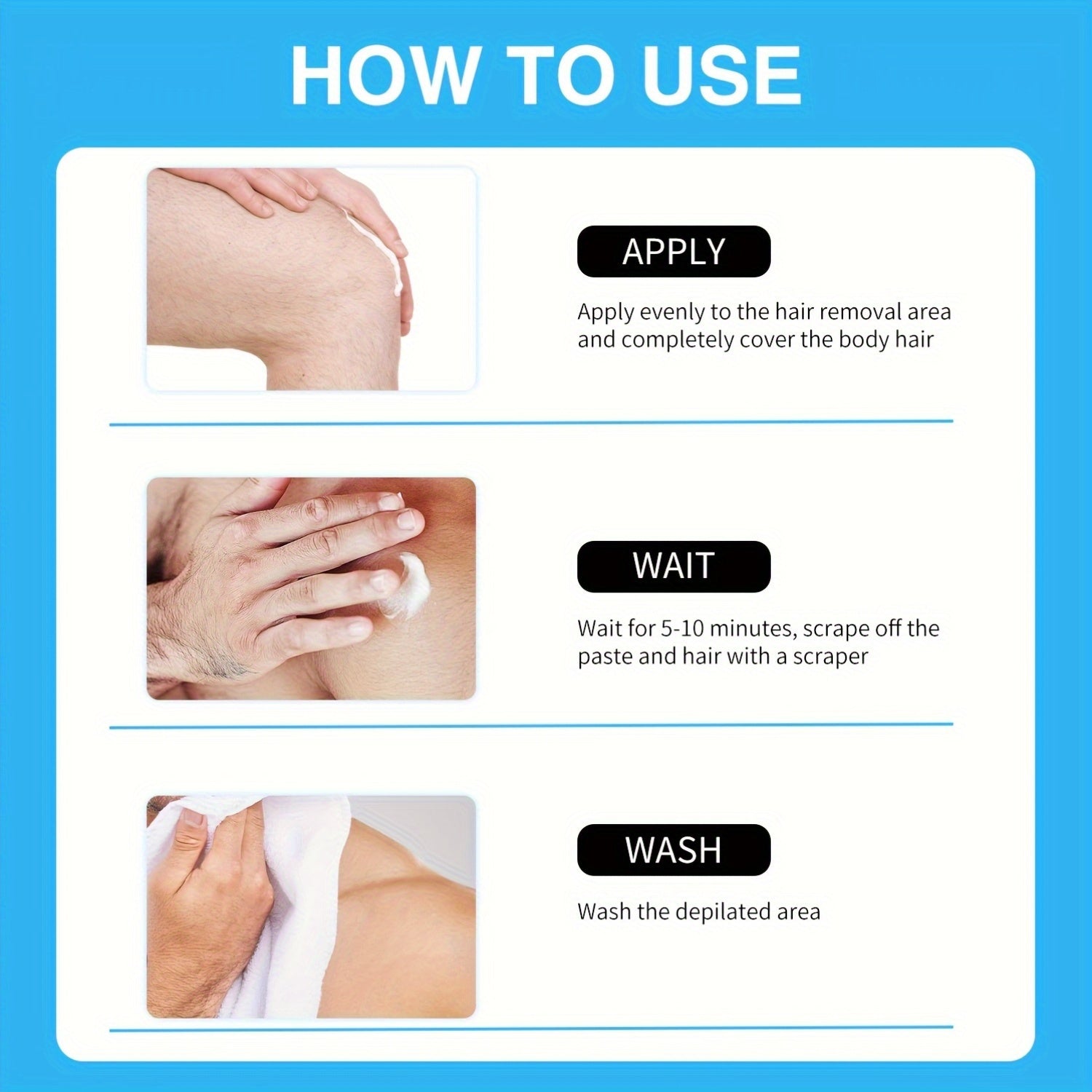 HOW TO USE

APPLY

Apply evenly to the hair removal area and completely cover the body hair

WAIT

Wait for 5-10 minutes, scrape off the paste and hair with a scraper

WASH

Wash the depilated area