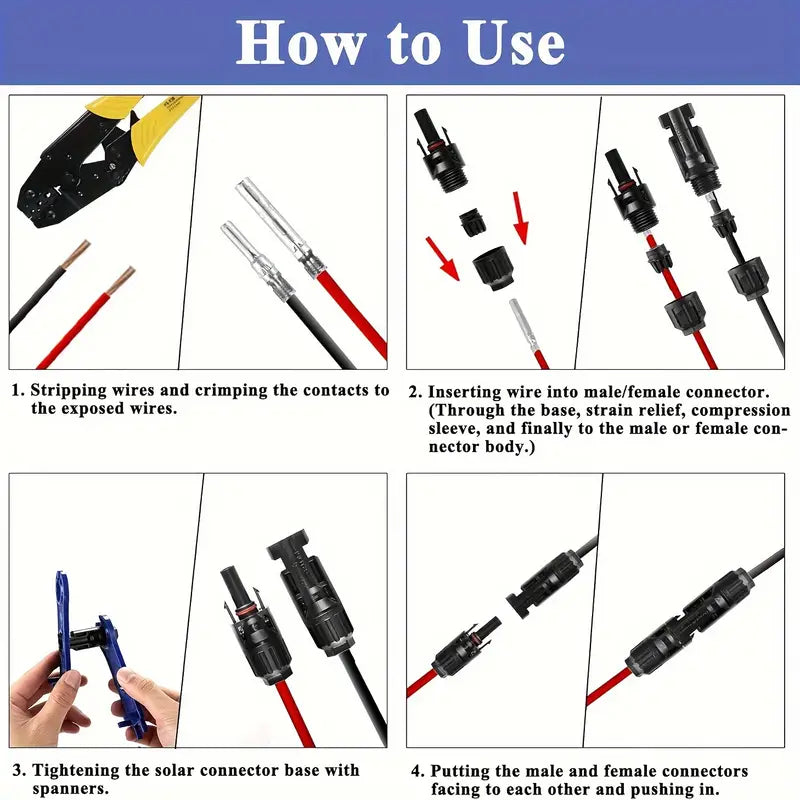 How to Use

1. Stripping wires and crimping the contacts to the exposed wires.

2. Inserting wire into male/female connector. (Through the base, strain relief, compression sleeve, and finally to the male or female connector body.)

3. Tightening the solar connector base with spanners.

4. Putting the male and female connectors facing to each other and pushing in.