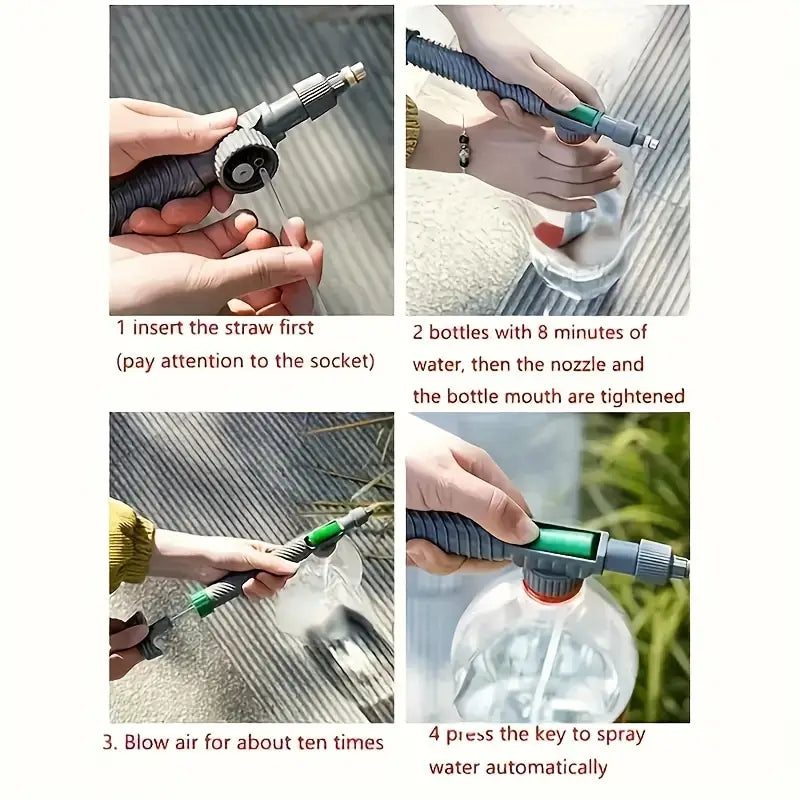 1 insert the straw first
(pay attention to the socket)

2 bottles with 8 minutes of water, then the nozzle and the bottle mouth are tightened

3. Blow air for about ten times

4 press the key to spray water automatically