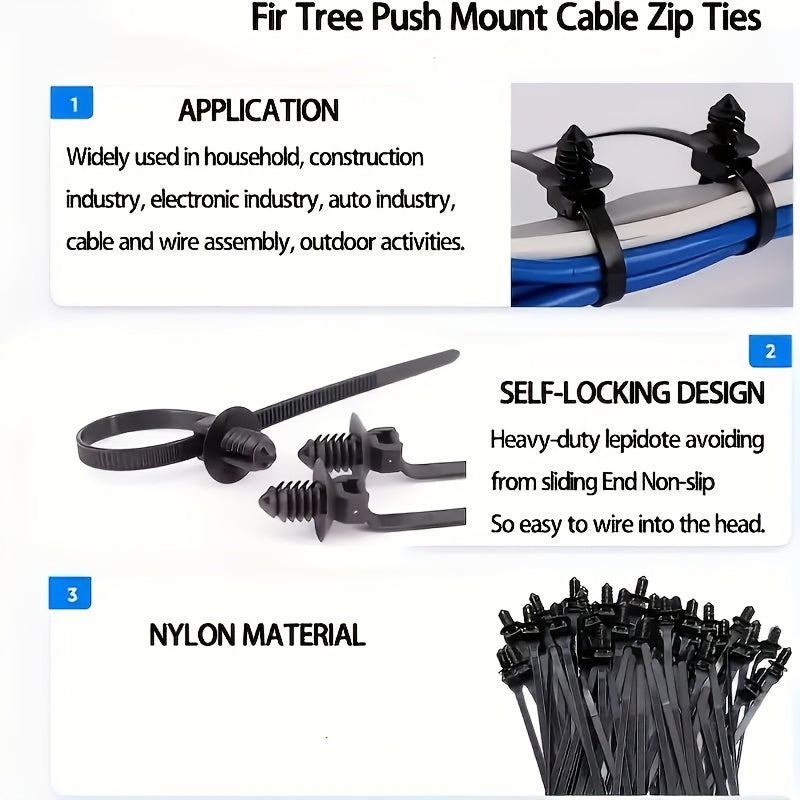 Fir Tree Push Mount Cable Zip Ties

1

APPLICATION

Widely used in household, construction industry, electronic industry, auto industry, cable and wire assembly, outdoor activities.

2

SELF-LOCKING DESIGN

Heavy-duty lepidote avoiding from sliding End Non-slip So easy to wire into the head.

3

NYLON MATERIAL