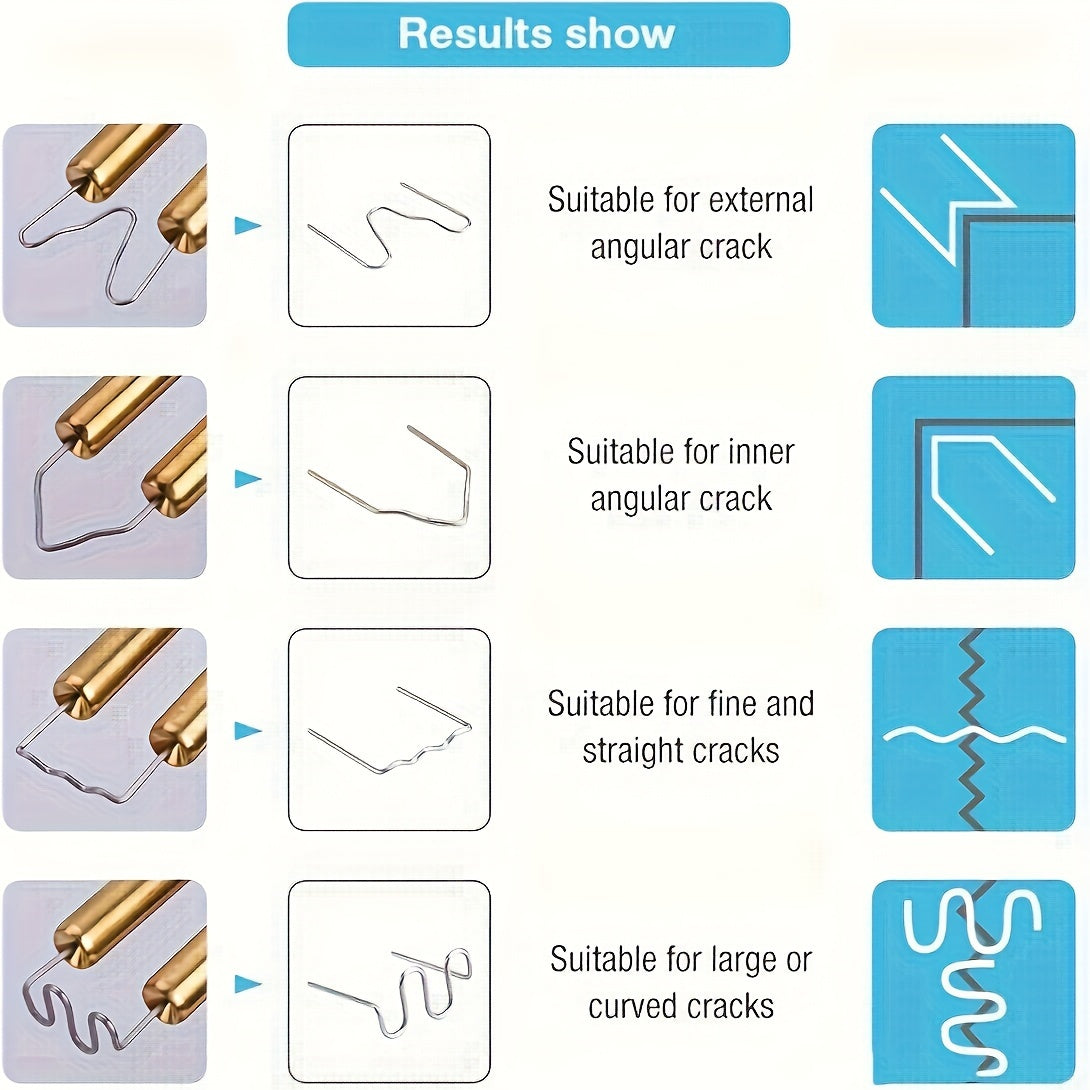 Results show

Suitable for external angular crack

Suitable for inner angular crack

Suitable for fine and straight cracks

Suitable for large or curved cracks