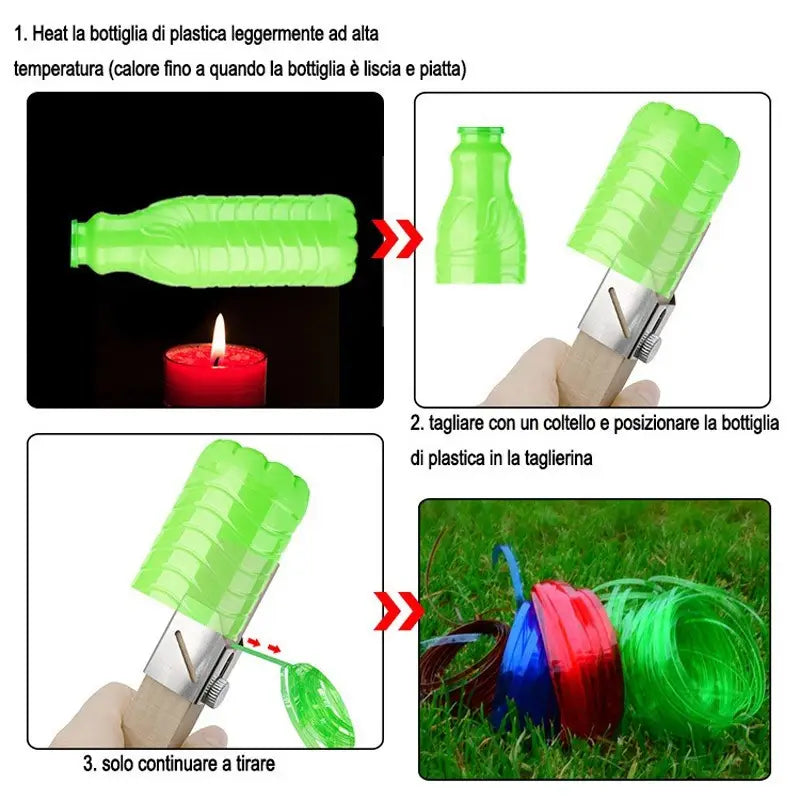 1. Heat la bottiglia di plastica leggermente ad alta temperatura (calore fino a quando la bottiglia è liscia e piatta)

2. tagliare con un coltello e posizionare la bottiglia di plastica in la taglierina

3. solo continuare a tirare