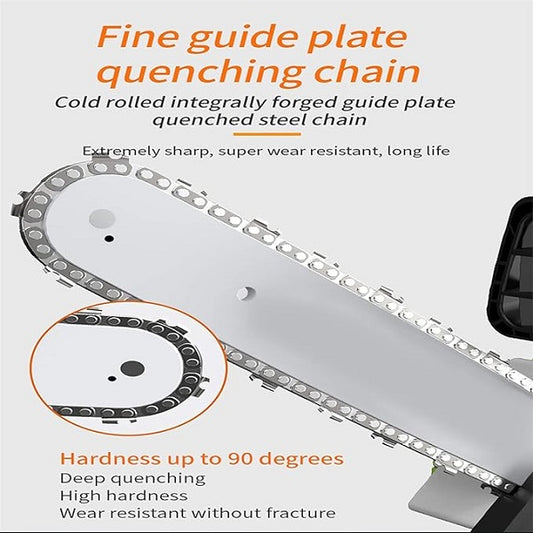 Fine guide plate quenching chain

Cold rolled integrally forged guide plate quenched steel chain

Extremely sharp, super wear resistant, long life

Hardness up to 90 degrees
Deep quenching
High hardness
Wear resistant without fracture