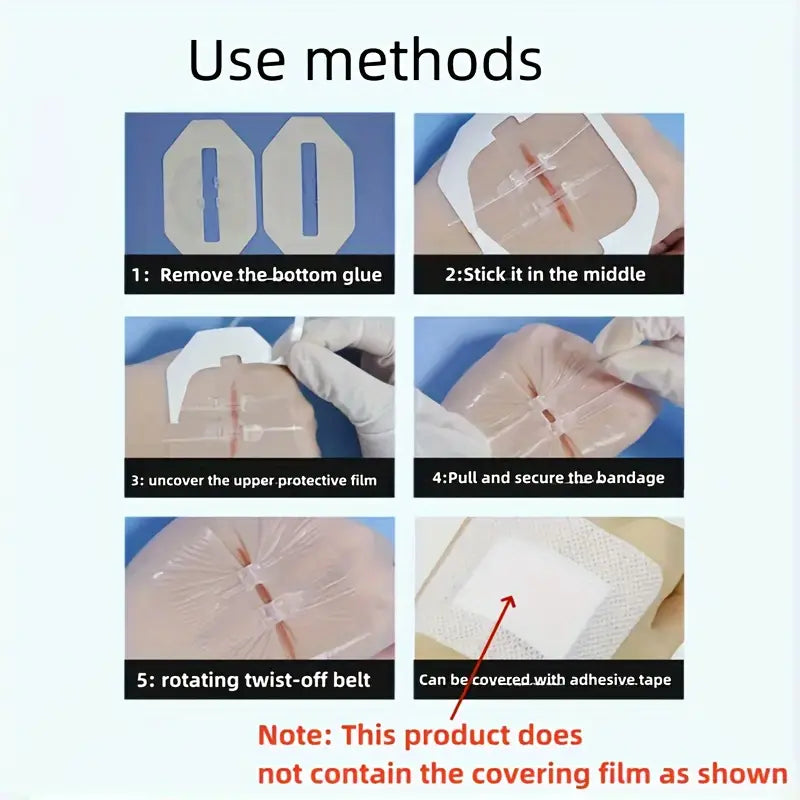 Use methods

1: Remove the bottom glue

2:Stick it in the middle

3: uncover the upper protective film

4:Pull and secure the bandage

5: rotating twist-off belt

Can be covered with adhesive tape

Note: This product does not contain the covering film as shown