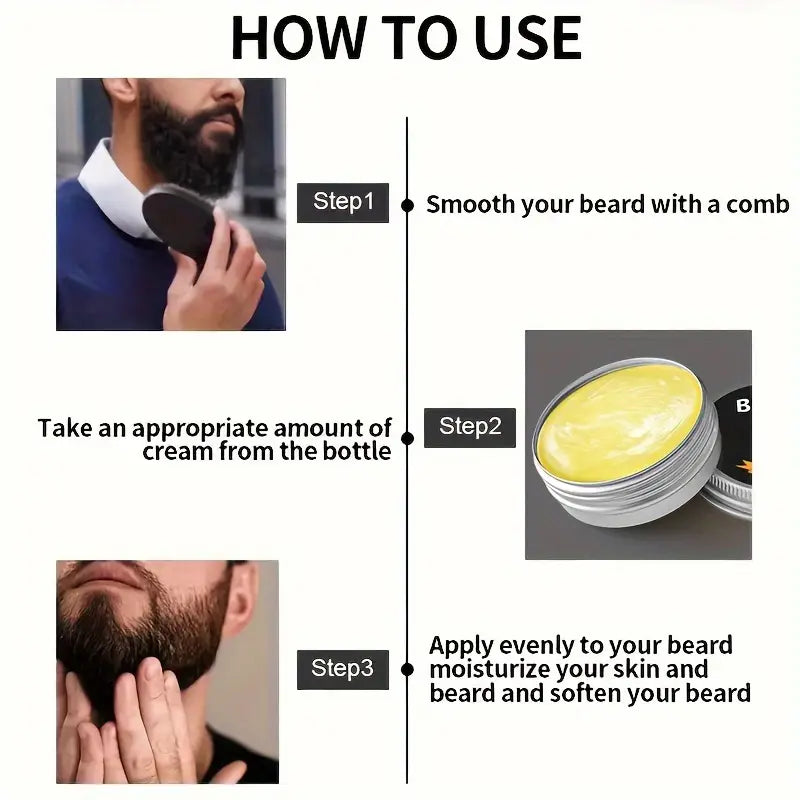 HOW TO USE

Step1

Smooth your beard with a comb

Take an appropriate amount of cream from the bottle

Step2

B

Step3

Apply evenly to your beard moisturize your skin and beard and soften your beard