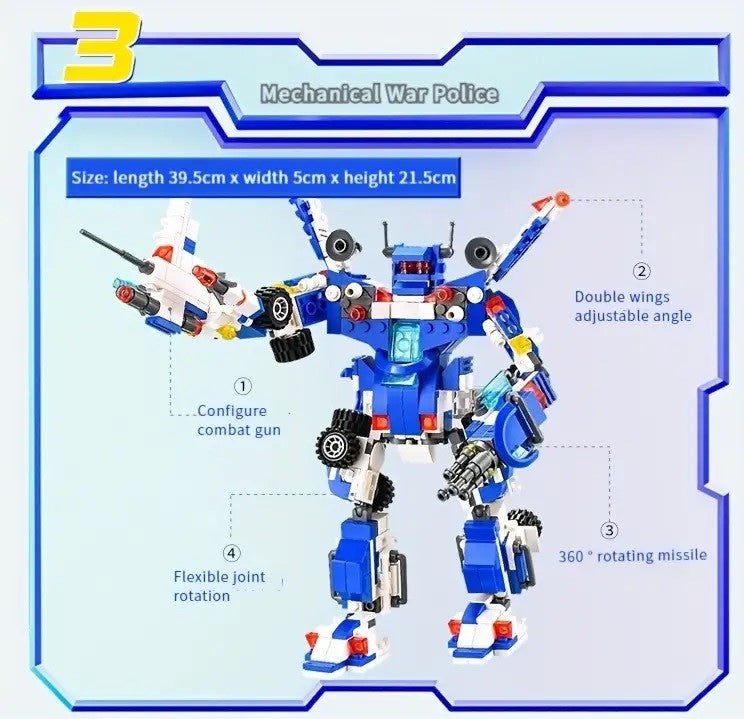 3

Mechanical War Police

Size: length 39.5cm x width 5cm x height 21.5cm

②
Double wings adjustable angle

①
Configure combat gun

③
360 ° rotating missile

④
Flexible joint rotation