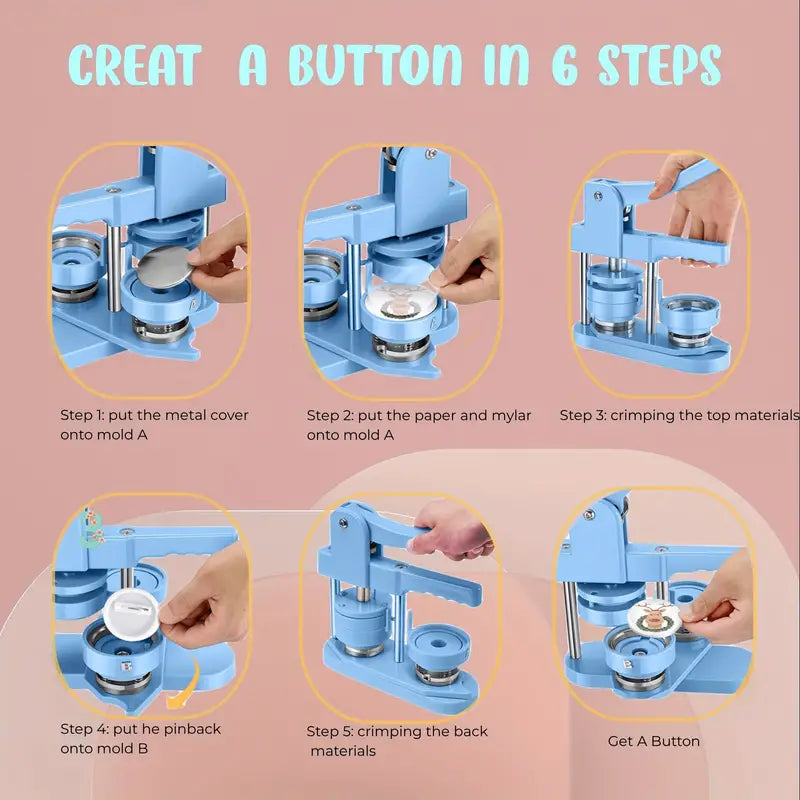 CREAT A BUTTON IN 6 STEPS

Step 1: put the metal cover onto mold A

Step 2: put the paper and mylar onto mold A

Step 3: crimping the top materials

Step 4: put he pinback onto mold B

Step 5: crimping the back materials

Get A Button