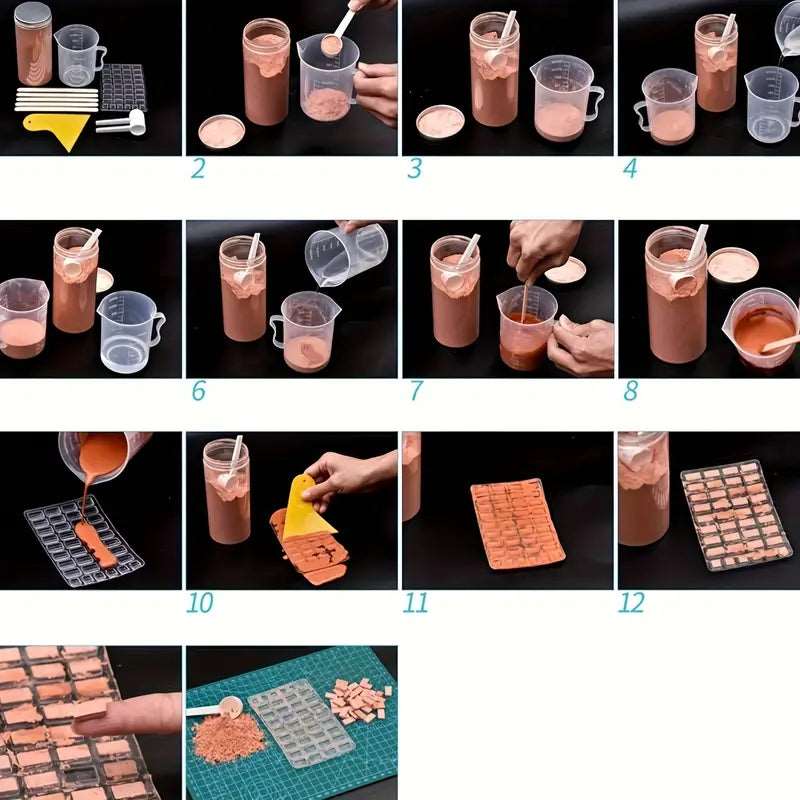 2
3
4
6
7
8
10
11
12