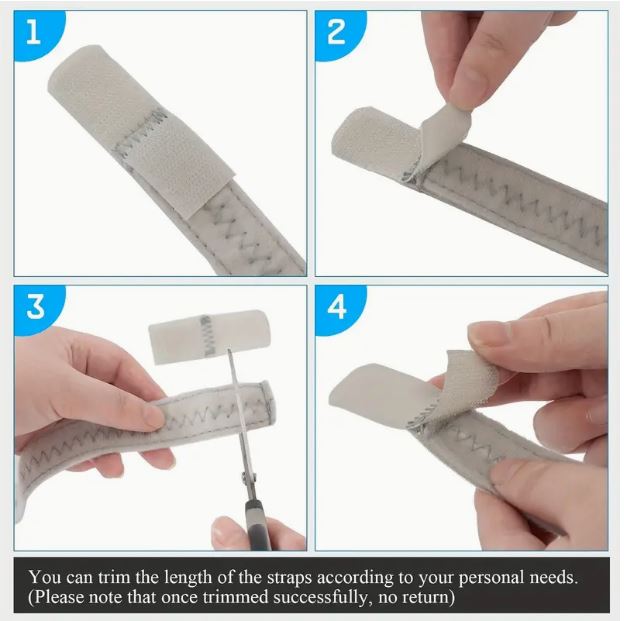 1

2

3

4

You can trim the length of the straps according to your personal needs. (Please note that once trimmed successfully, no return)