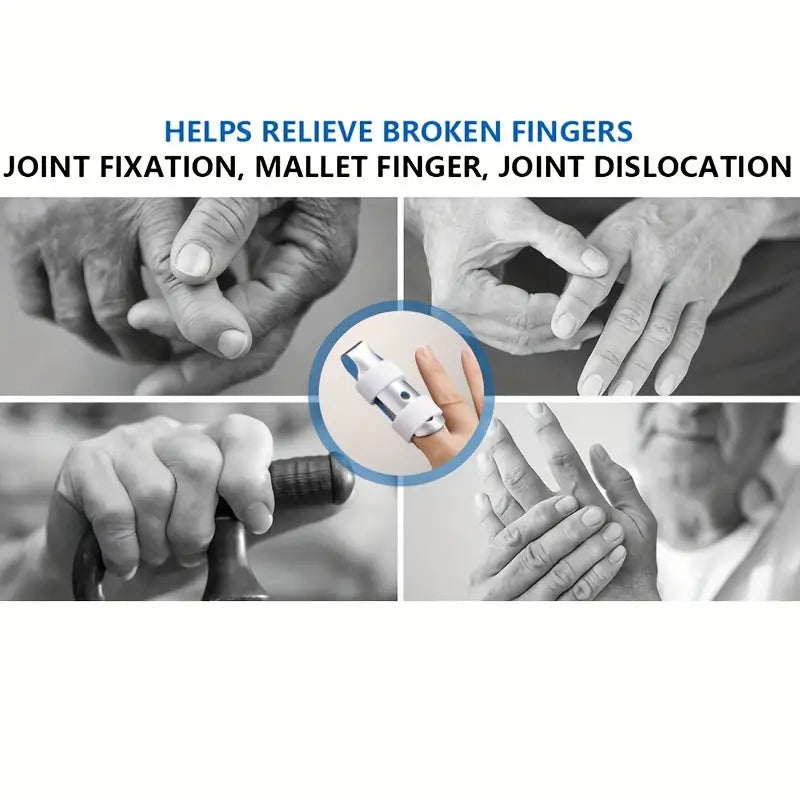 HELPS RELIEVE BROKEN FINGERS
JOINT FIXATION, MALLET FINGER, JOINT DISLOCATION