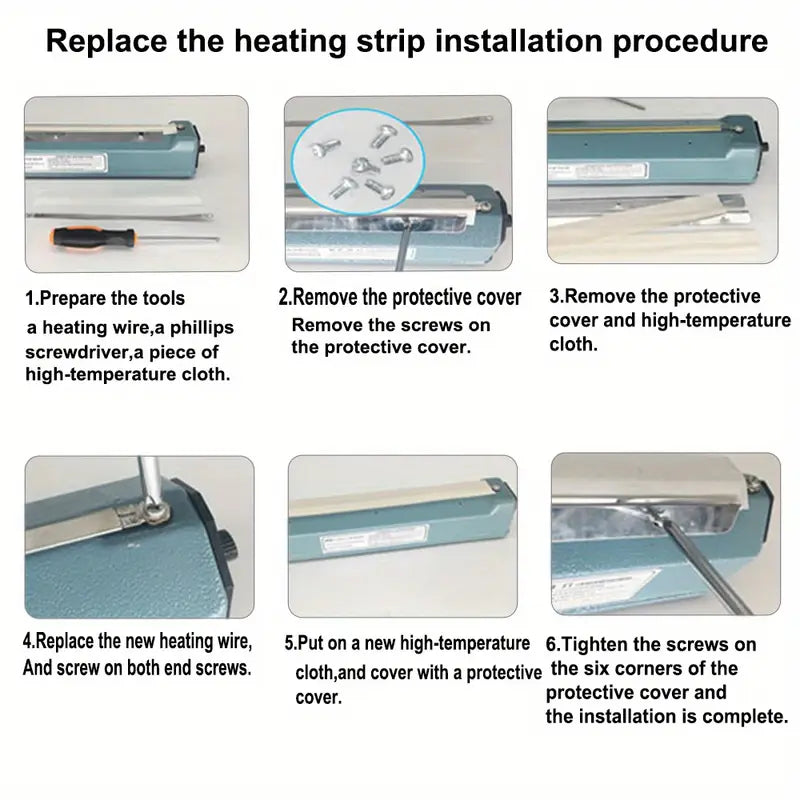 Replace the heating strip installation procedure

1.Prepare the tools
a heating wire,a phillips screwdriver,a piece of high-temperature cloth.

2.Remove the protective cover
Remove the screws on the protective cover.

3.Remove the protective cover and high-temperature cloth.

4.Replace the new heating wire, And screw on both end screws.

5.Put on a new high-temperature cloth,and cover with a protective cover.

6.Tighten the screws on the six corners of the protective cover and the installation is complete.