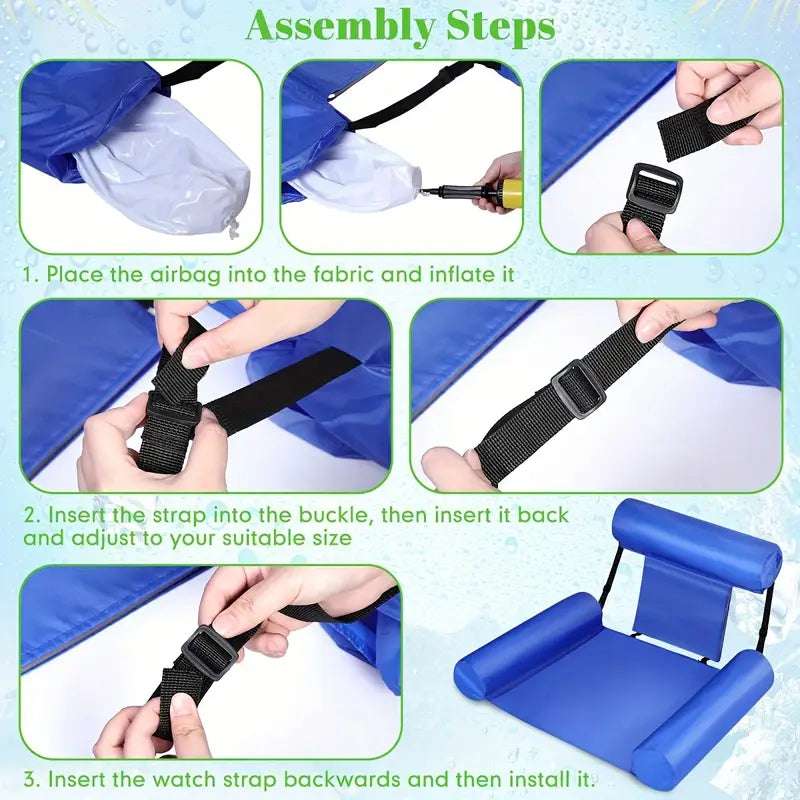 Assembly Steps

1. Place the airbag into the fabric and inflate it

2. Insert the strap into the buckle, then insert it back and adjust to your suitable size

3. Insert the watch strap backwards and then install it.