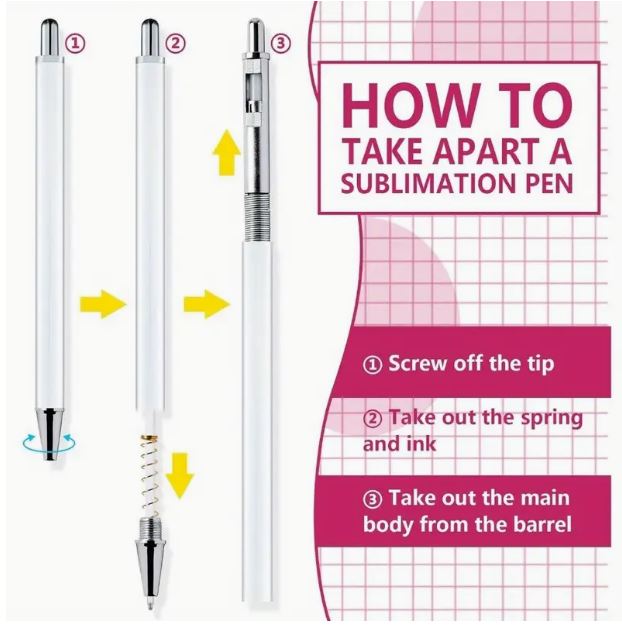 ① ② ③

HOW TO TAKE APART A SUBLIMATION PEN

① Screw off the tip

② Take out the spring and ink

③ Take out the main body from the barrel