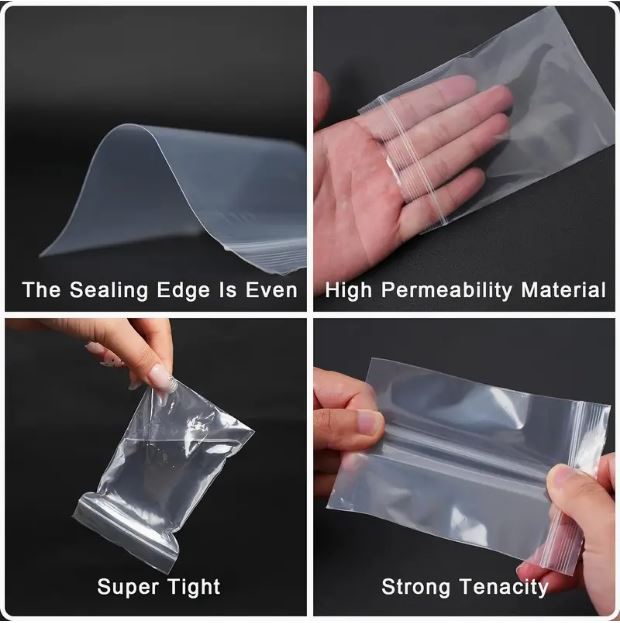 The Sealing Edge Is Even

High Permeability Material

Super Tight

Strong Tenacity