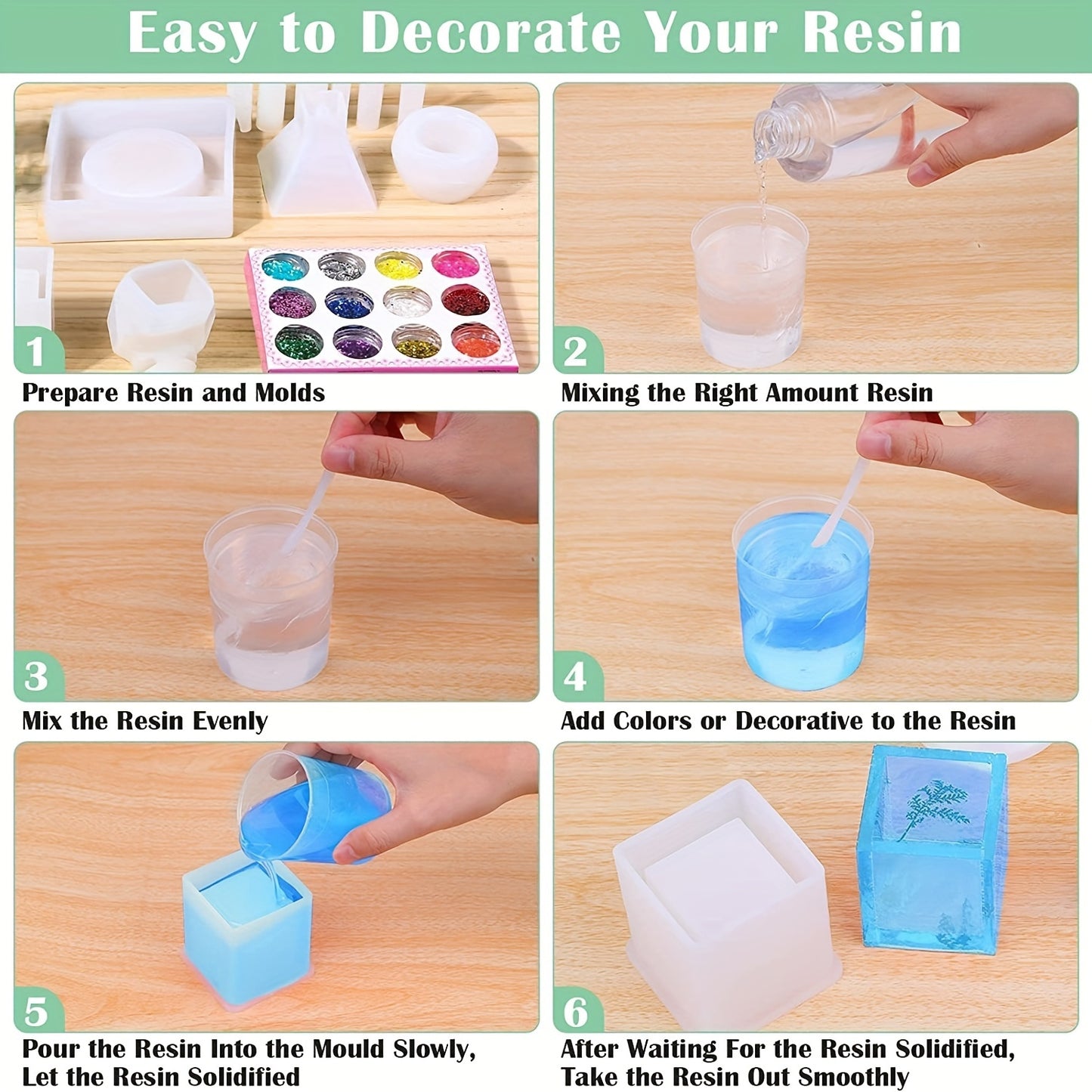 Easy to Decorate Your Resin

1
Prepare Resin and Molds

2
Mixing the Right Amount Resin

3
Mix the Resin Evenly

4
Add Colors or Decorative to the Resin

5
Pour the Resin Into the Mould Slowly, Let the Resin Solidified

6
After Waiting For the Resin Solidified, Take the Resin Out Smoothly