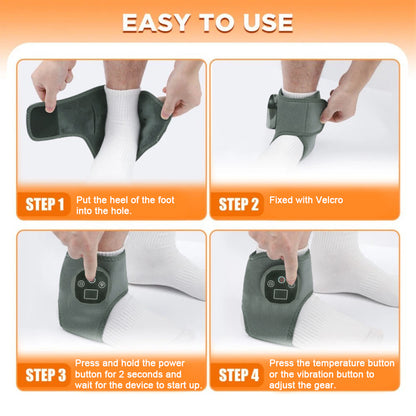 EASY TO USE

STEP 1 Put the heel of the foot into the hole.

STEP 2 Fixed with Velcro

STEP 3 Press and hold the power button for 2 seconds and wait for the device to start up.

STEP 4 Press the temperature button or the vibration button to adjust the gear.