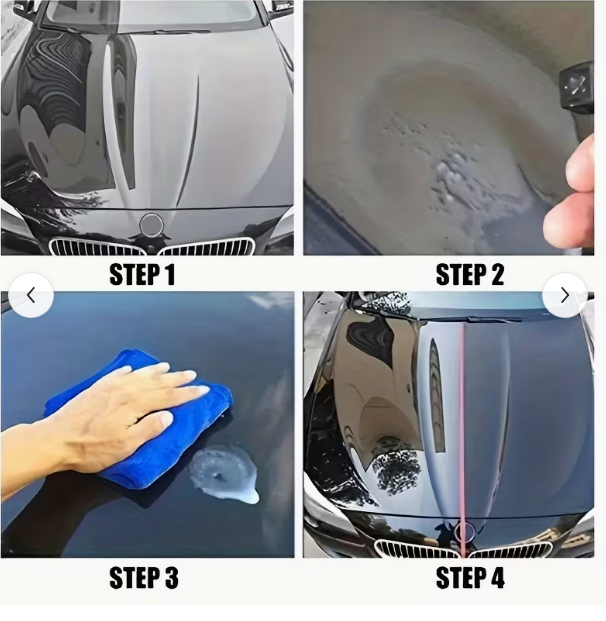 STEP 1

STEP 2

STEP 3

STEP 4