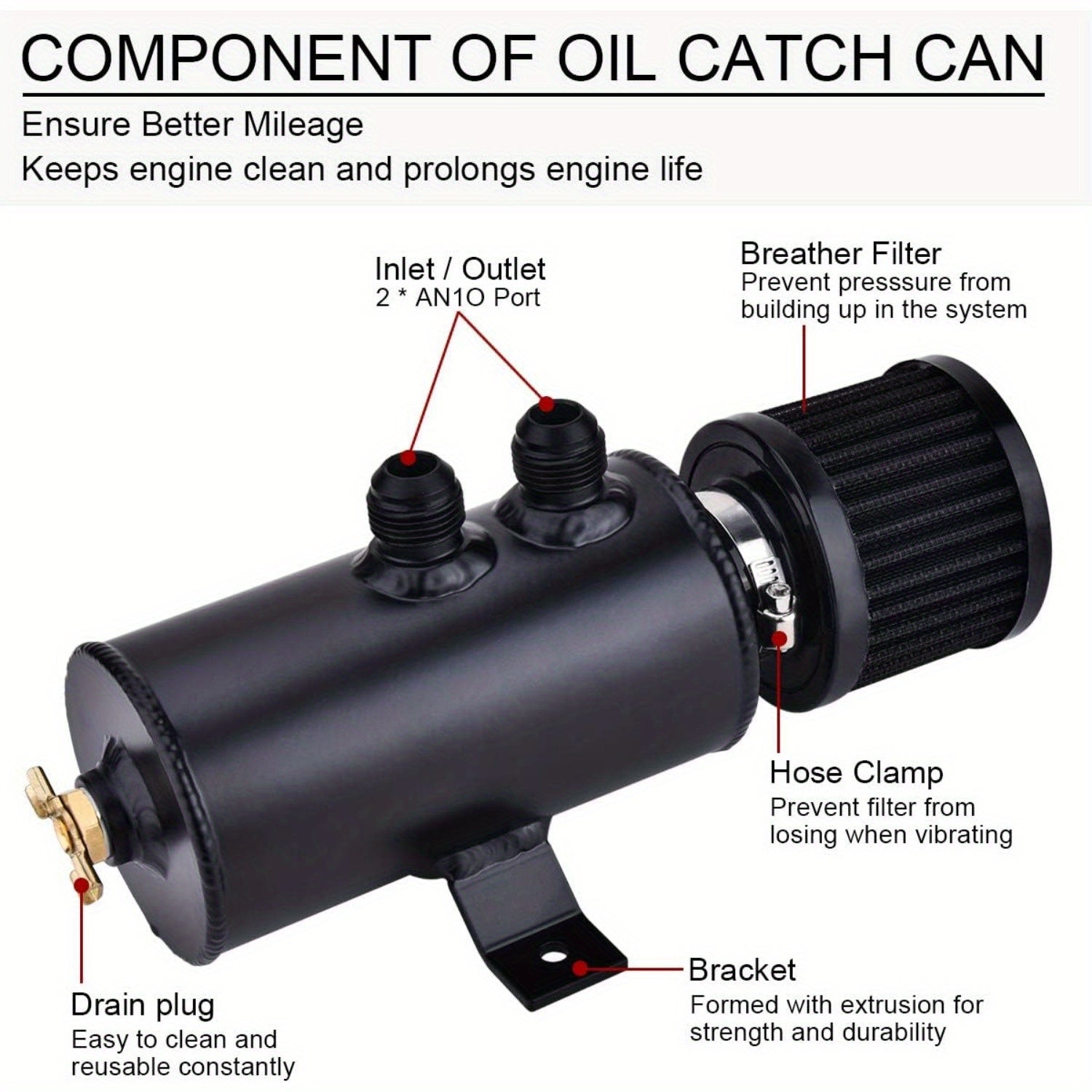 COMPONENT OF OIL CATCH CAN

Ensure Better Mileage
Keeps engine clean and prolongs engine life

Inlet / Outlet
2 * AN1O Port

Breather Filter
Prevent presssure from building up in the system

Hose Clamp
Prevent filter from losing when vibrating

Bracket
Formed with extrusion for strength and durability

Drain plug
Easy to clean and reusable constantly