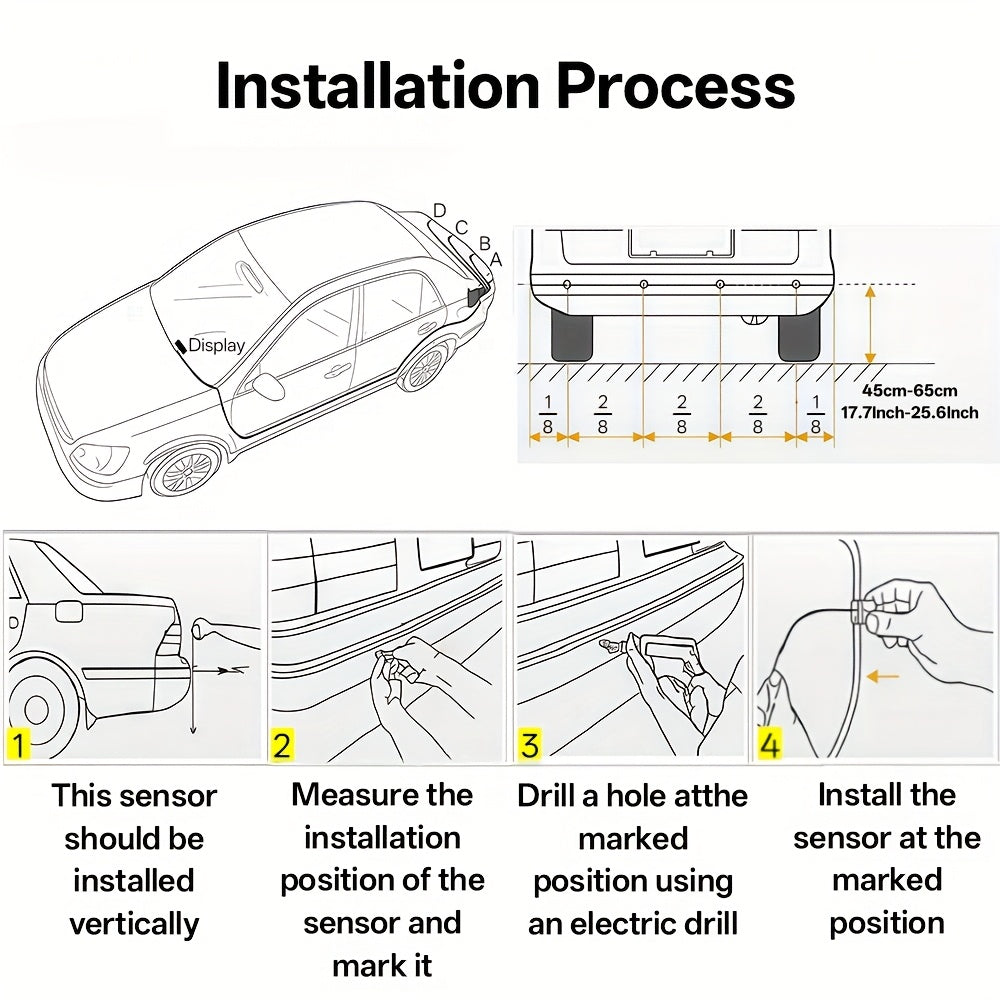 Installation Process

D
C
B
A
Display

45cm-65cm
17.7Inch-25.6Inch

$\frac{1}{8}$ $\frac{2}{8}$ $\frac{2}{8}$ $\frac{2}{8}$ $\frac{1}{8}$

1
This sensor should be installed vertically

2
Measure the installation position of the sensor and mark it

3
Drill a hole atthe marked position using an electric drill

4
Install the sensor at the marked position