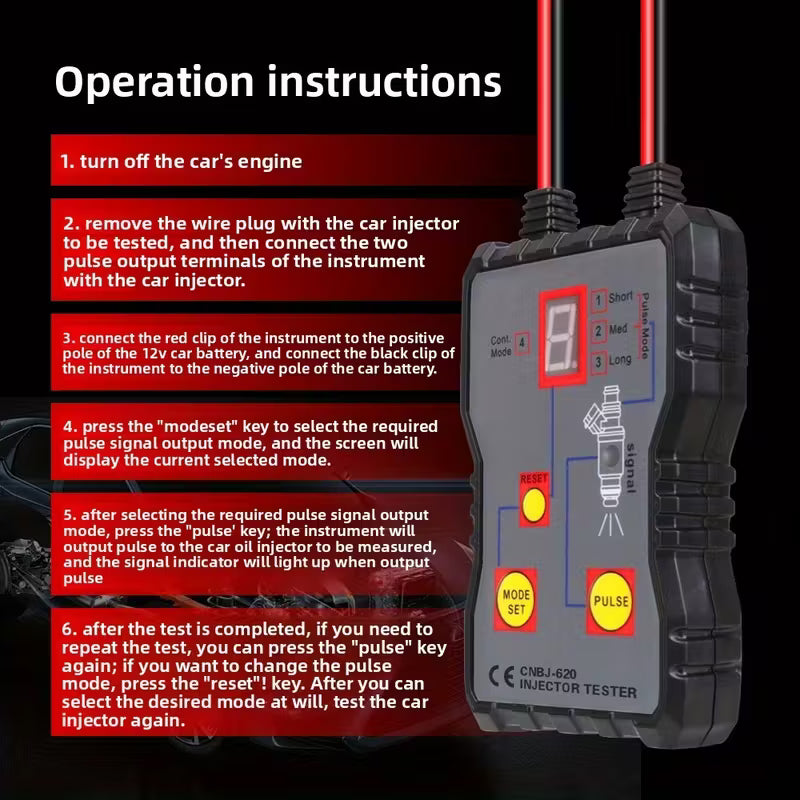 Operation instructions

1. turn off the car's engine

2. remove the wire plug with the car injector to be tested, and then connect the two pulse output terminals of the instrument with the car injector.

3. connect the red clip of the instrument to the positive pole of the 12v car battery, and connect the black clip of the instrument to the negative pole of the car battery.

4. press the "modeset" key to select the required pulse signal output mode, and the screen will display the current selected mode.

5. after selecting the required pulse signal output mode, press the "pulse' key; the instrument will output pulse to the car oil injector to be measured, and the signal indicator will light up when output pulse

6. after the test is completed, if you need to repeat the test, you can press the "pulse" key again; if you want to change the pulse mode, press the "reset"! key. After you can select the desired mode at will, test the car injector again.

Cont. Mode 4
1 Short
2 Med
3 Long
Pulse Mode
signal
RESET
MODE SET
PULSE
CE CNBJ-620
INJECTOR TESTER