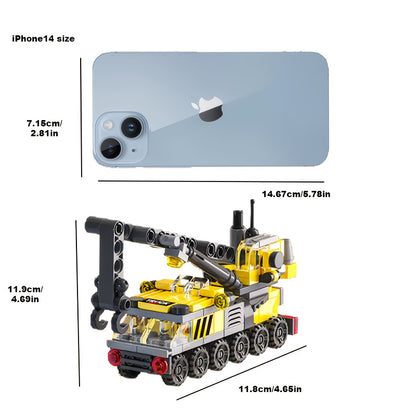 iPhone14 size

7.15cm/
2.81in

14.67cm/5.78in

11.9cm/
4.69in

11.8cm/4.65in