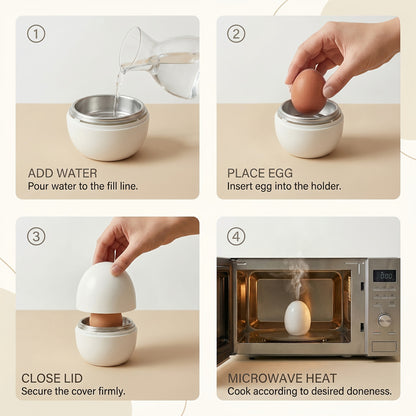 ①
ADD WATER
Pour water to the fill line.

②
PLACE EGG
Insert egg into the holder.

③
CLOSE LID
Secure the cover firmly.

④
8:00
MICROWAVE HEAT
Cook according to desired doneness.