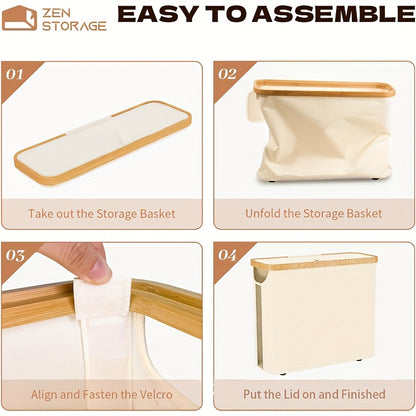 ZEN STORAGE

EASY TO ASSEMBLE

01

Take out the Storage Basket

02

Unfold the Storage Basket

03

Align and Fasten the Velcro

04

Put the Lid on and Finished