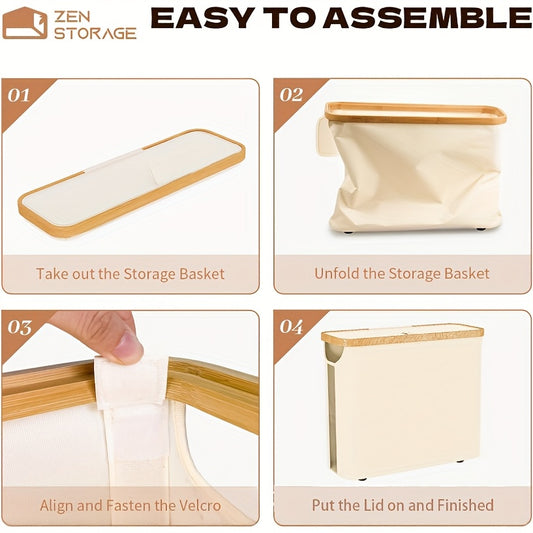 ZEN STORAGE

EASY TO ASSEMBLE

01

Take out the Storage Basket

02

Unfold the Storage Basket

03

Align and Fasten the Velcro

04

Put the Lid on and Finished