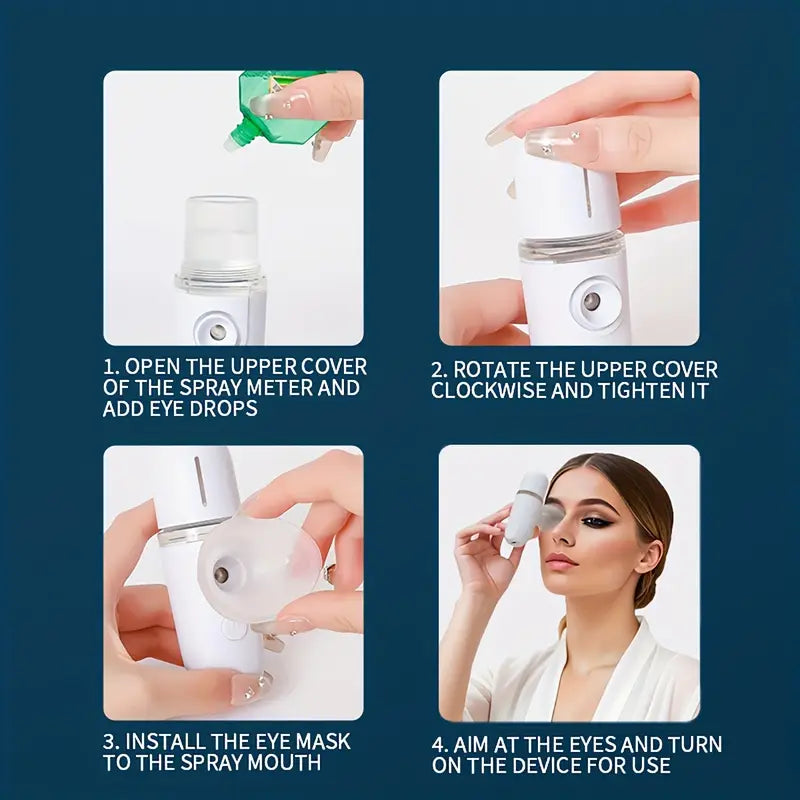 1. OPEN THE UPPER COVER OF THE SPRAY METER AND ADD EYE DROPS

2. ROTATE THE UPPER COVER CLOCKWISE AND TIGHTEN IT

3. INSTALL THE EYE MASK TO THE SPRAY MOUTH

4. AIM AT THE EYES AND TURN ON THE DEVICE FOR USE