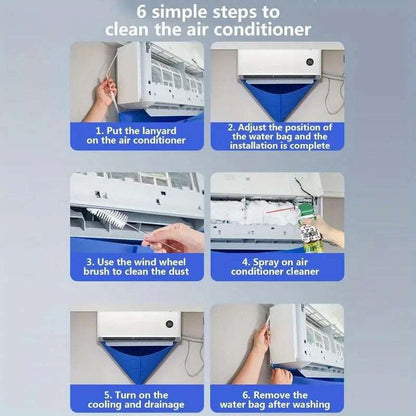 6 simple steps to clean the air conditioner

1. Put the lanyard on the air conditioner

2. Adjust the position of the water bag and the installation is complete

3. Use the wind wheel brush to clean the dust

4. Spray on air conditioner cleaner

5. Turn on the cooling and drainage

6. Remove the water bag after washing