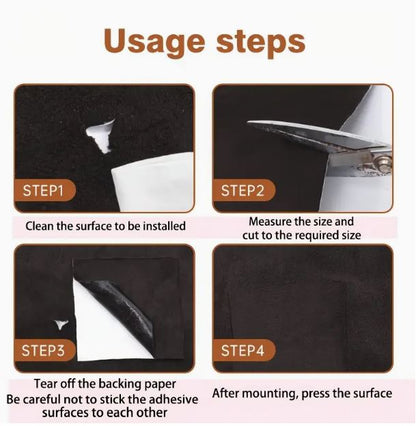 Usage steps

STEP1

Clean the surface to be installed

STEP2

Measure the size and cut to the required size

STEP3

Tear off the backing paper
Be careful not to stick the adhesive surfaces to each other

STEP4

After mounting, press the surface