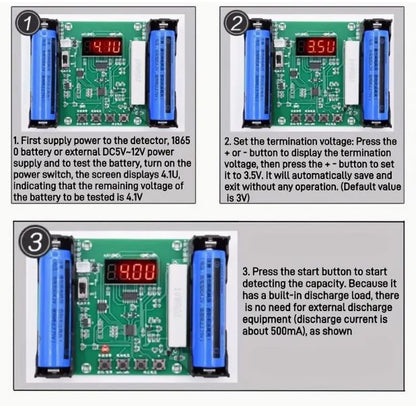 1

4.1U

1. First supply power to the detector, 1865 0 battery or external DC5V~12V power supply and to test the battery, turn on the power switch, the screen displays 4.1U, indicating that the remaining voltage of the battery to be tested is 4.1V

2

3.5U

2. Set the termination voltage: Press the + or - button to display the termination voltage, then press the + - button to set it to 3.5V. It will automatically save and exit without any operation. (Default value is 3V)

3

4.00

3. Press the start button to start detecting the capacity. Because it has a built-in discharge load, there is no need for external discharge equipment (discharge current is about 500mA), as shown