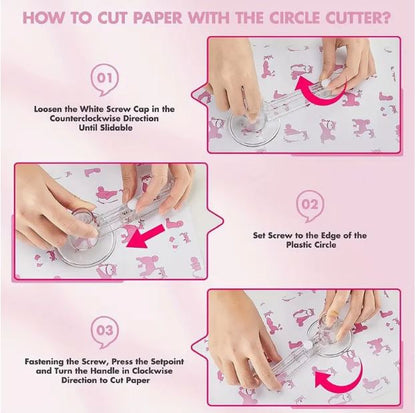 HOW TO CUT PAPER WITH THE CIRCLE CUTTER?

01

Loosen the White Screw Cap in the Counterclockwise Direction Until Slidable

02

Set Screw to the Edge of the Plastic Circle

03

Fastening the Screw, Press the Setpoint and Turn the Handle in Clockwise Direction to Cut Paper