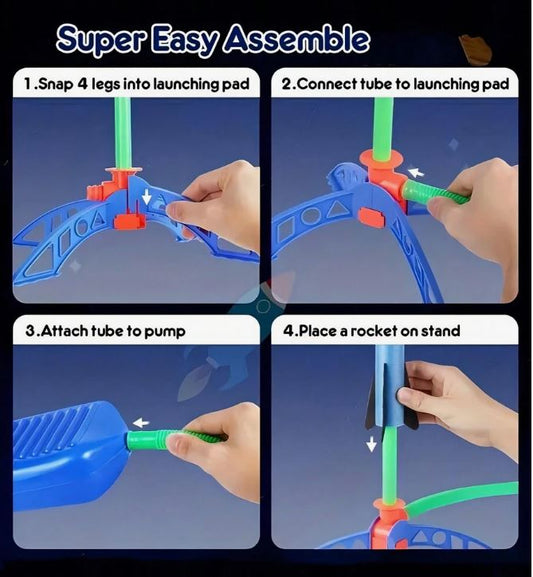 Super Easy Assemble

1.Snap 4 legs into launching pad

2.Connect tube to launching pad

3.Attach tube to pump

4.Place a rocket on stand