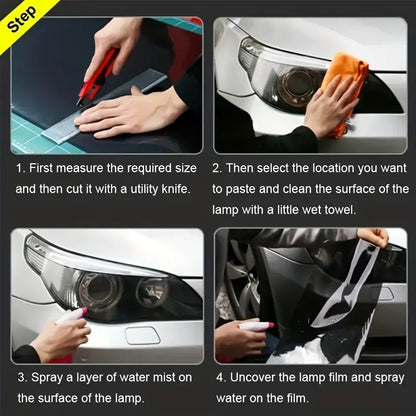 Step

1. First measure the required size and then cut it with a utility knife.

2. Then select the location you want to paste and clean the surface of the lamp with a little wet towel.

3. Spray a layer of water mist on the surface of the lamp.

4. Uncover the lamp film and spray water on the film.